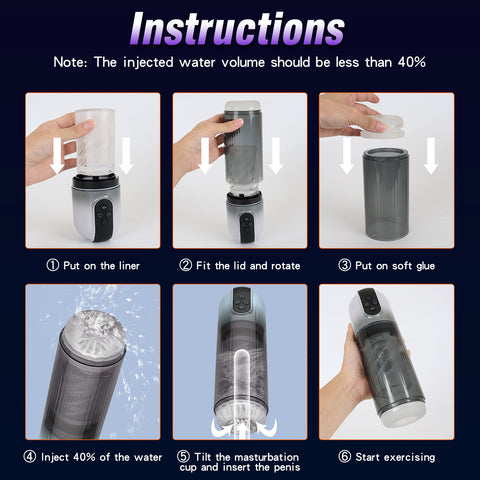 Instructions

Note: The injected water volume should be less than 40%

① Put on the liner

② Fit the lid and rotate

③ Put on soft glue

④ Inject 40% of the water

⑤ Tilt the masturbation cup and insert the penis

⑥ Start exercising